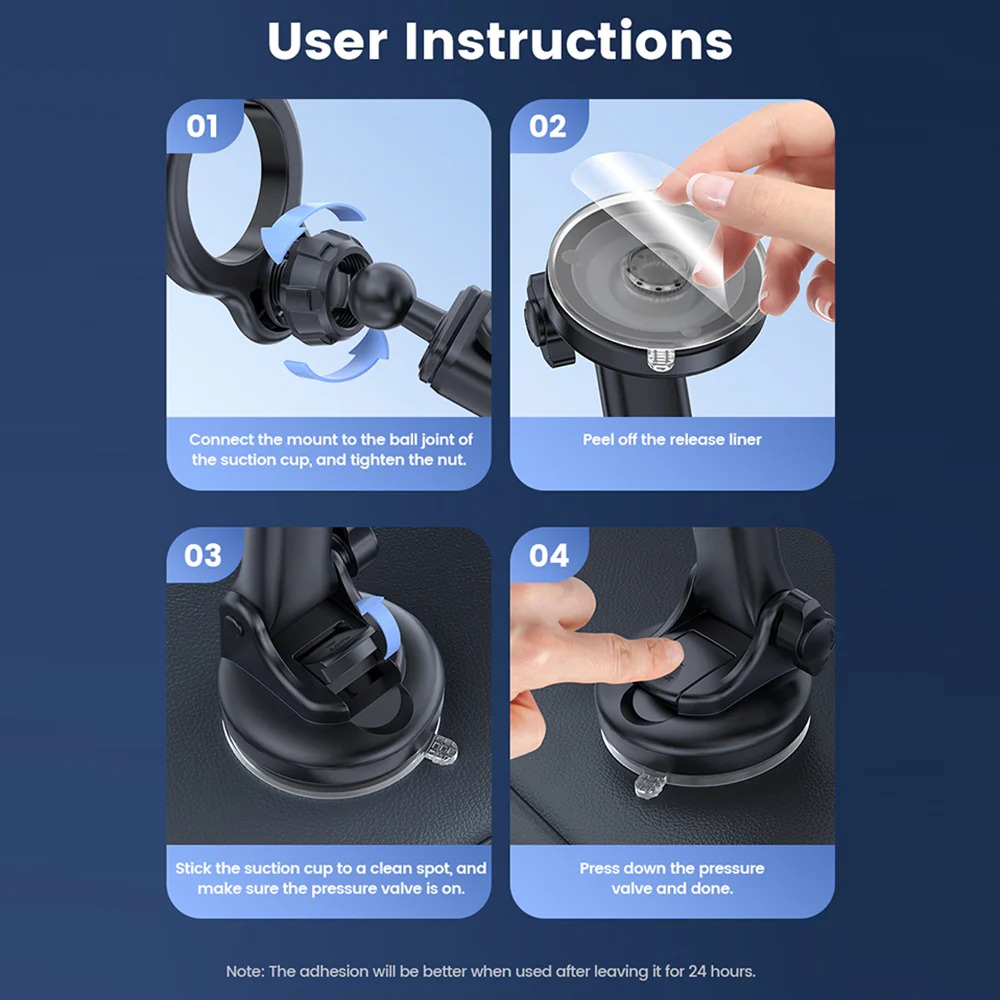 User Instructions

01

Connect the mount to the ball joint of the suction cup, and tighten the nut.

02

Peel off the release liner

03

Stick the suction cup to a clean spot, and make sure the pressure valve is on.

04

Press down the pressure valve and done.

Note: The adhesion will be better when used after leaving it for 24 hours.